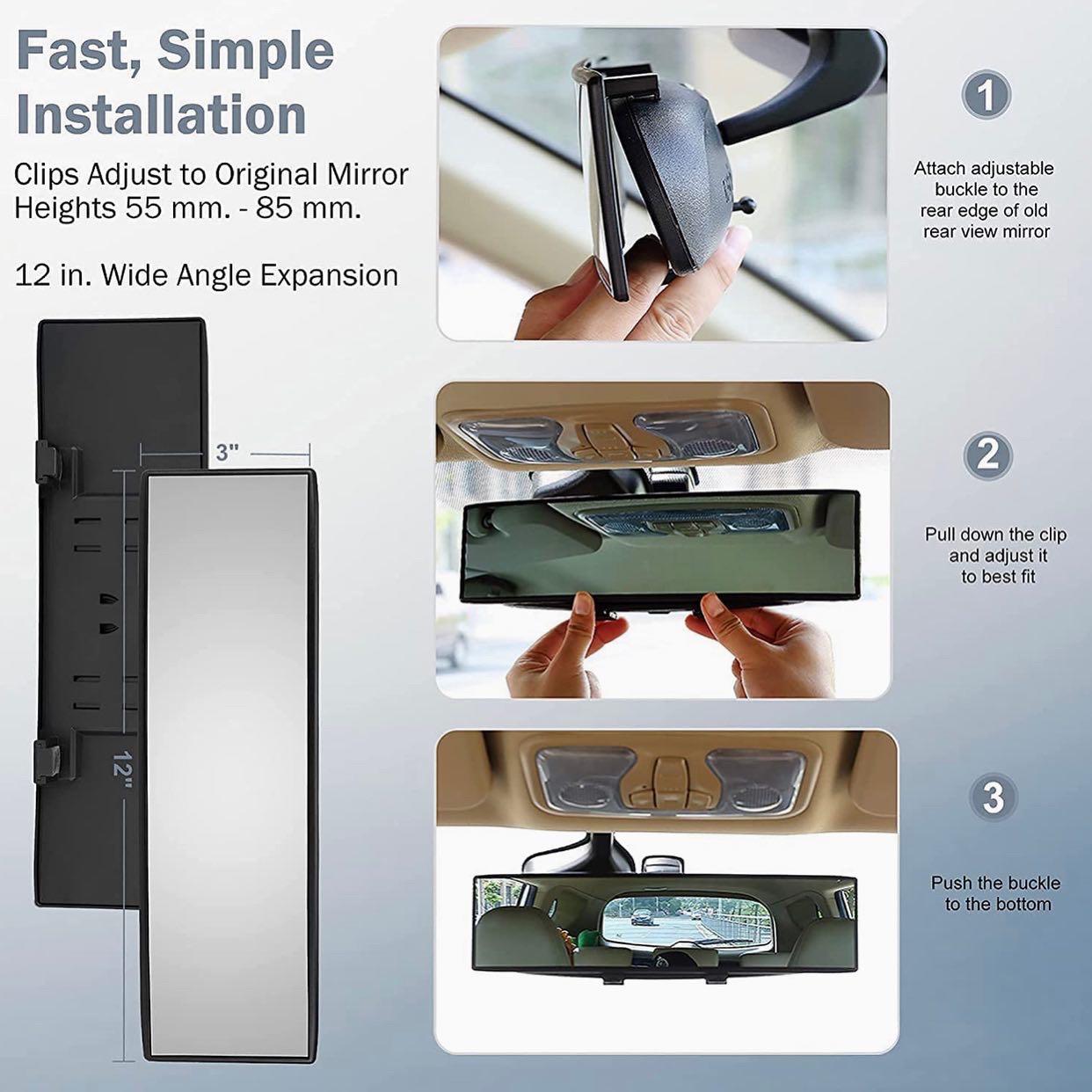 Fast, Simple Installation

Clips Adjust to Original Mirror Heights 55 mm. - 85 mm.

12 in. Wide Angle Expansion

3"

12"

1

Attach adjustable buckle to the rear edge of old rear view mirror

2

Pull down the clip and adjust it to best fit

3

Push the buckle to the bottom